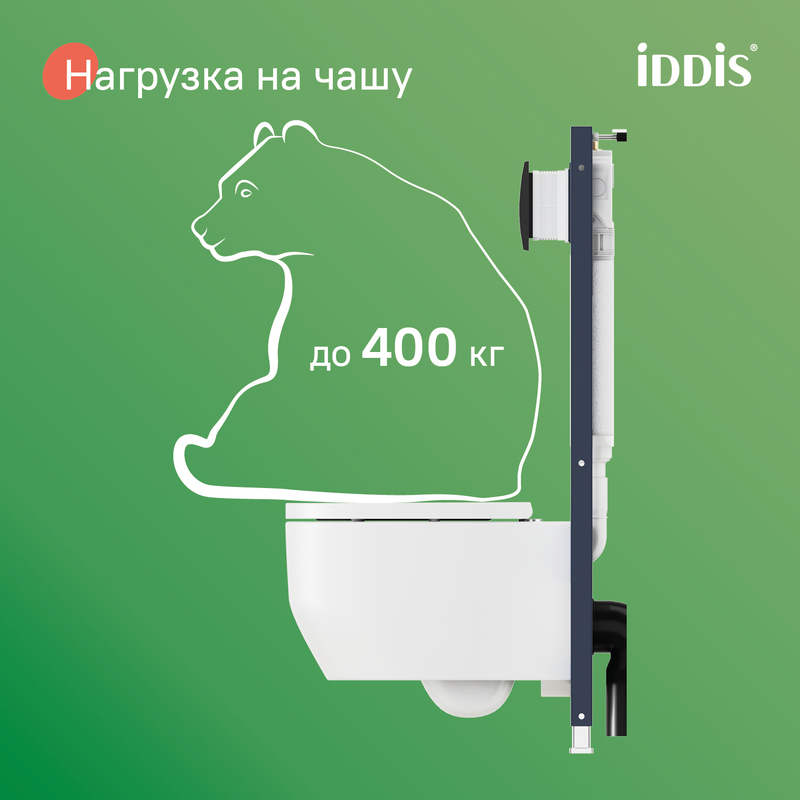 Нагрузка на чашу

iDDiS®

до 400 кг