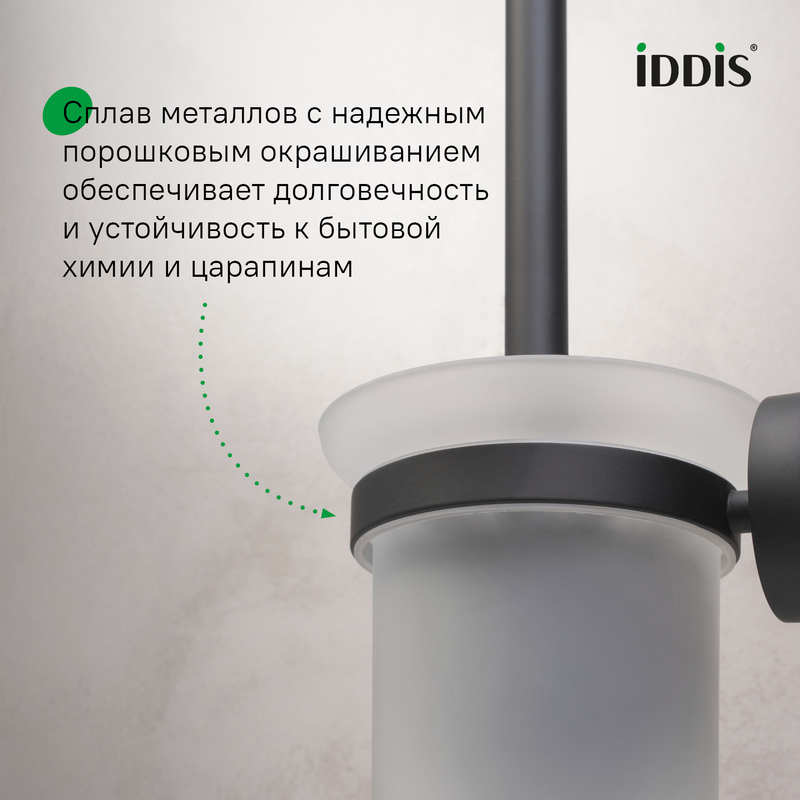 iDDiS®

Сплав металлов с надежным порошковым окрашиванием обеспечивает долговечность и устойчивость к бытовой химии и царапинам