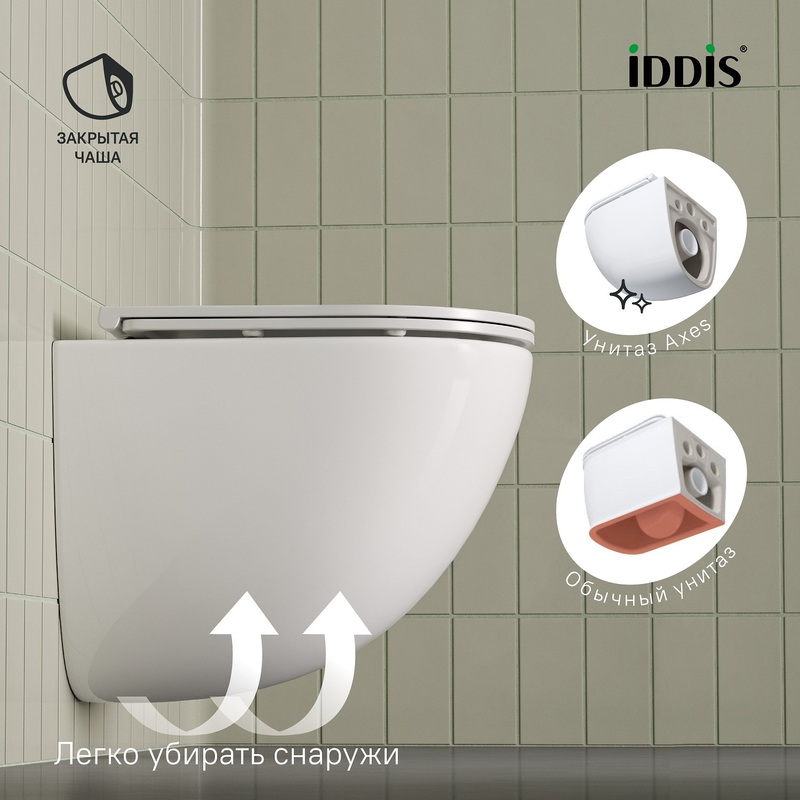 ЗАКРЫТАЯ ЧАША

iDDiS®

Унитаз Axes

Обычный унитаз

Легко убирать снаружи