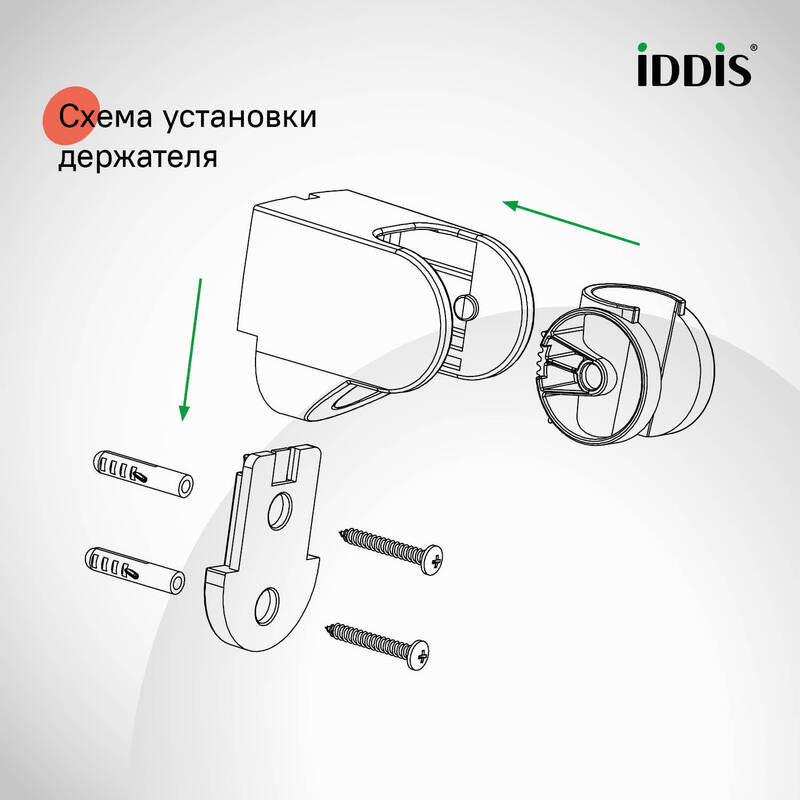 iDDIS®

Схема установки держателя