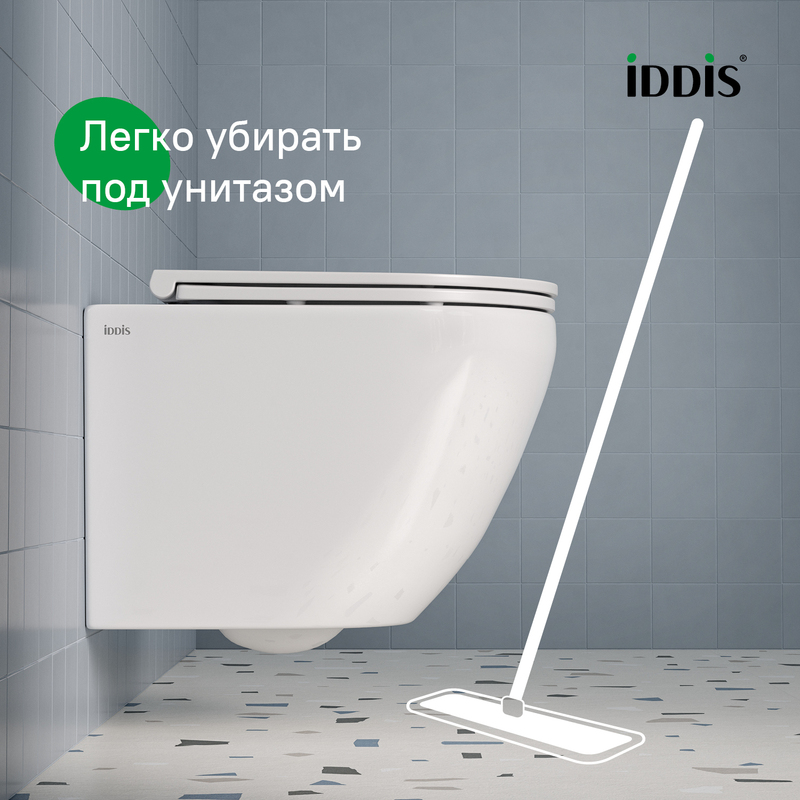 iDDiS®

Легко убирать под унитазом

iDDiS