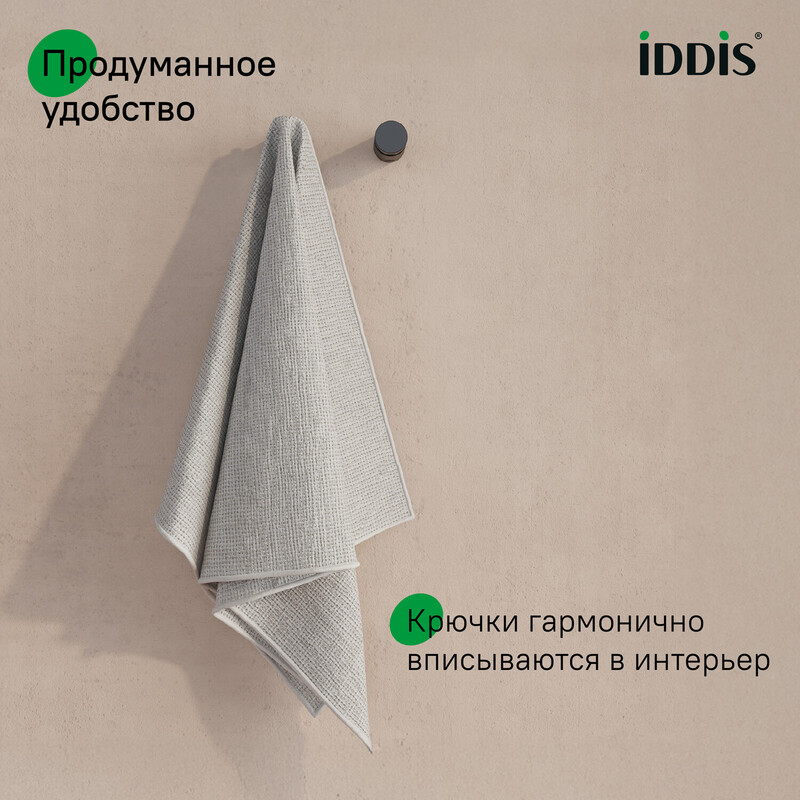 Продуманное удобство

iDDiS®

Крючки гармонично вписываются в интерьер