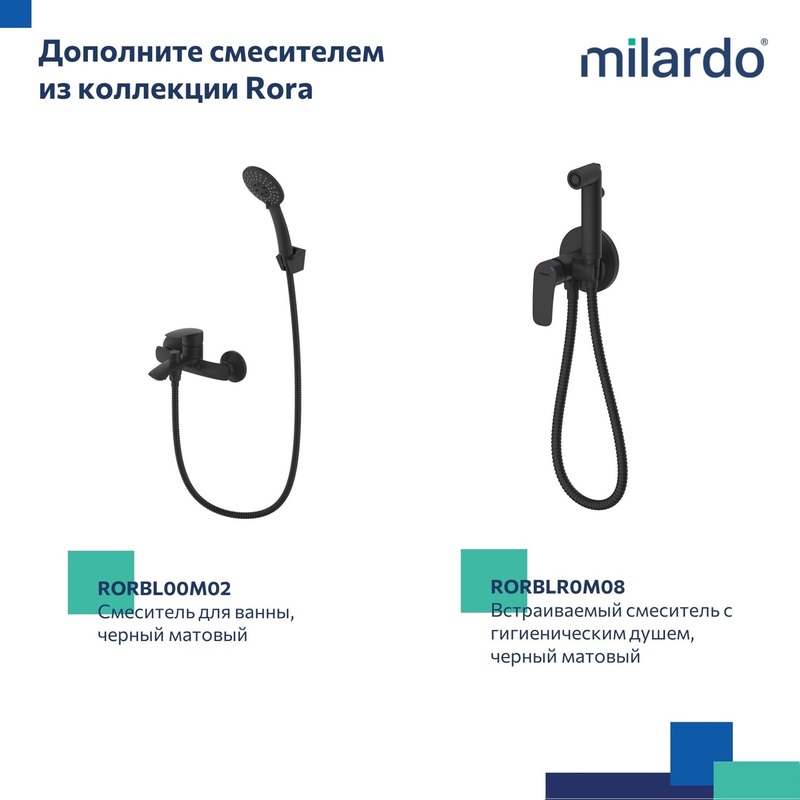 Дополните смесителем из коллекции Rora

milardo®

RORBL00M02
Смеситель для ванны, черный матовый

RORBLR0M08
Встраиваемый смеситель с гигиеническим душем, черный матовый