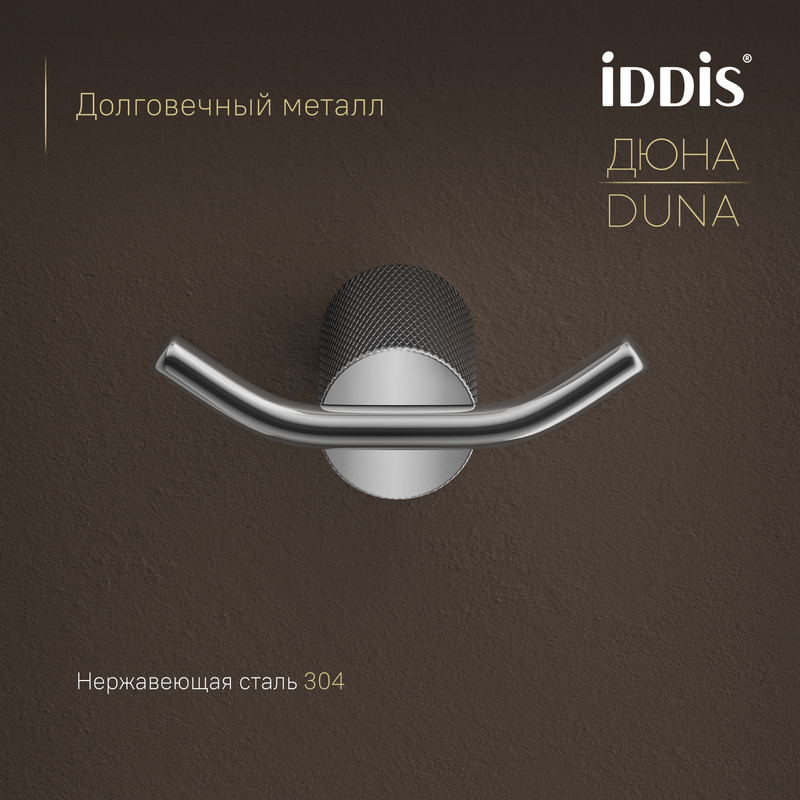 Долговечный металл

iDDiS®

ДЮНА
DUNA

Нержавеющая сталь 304