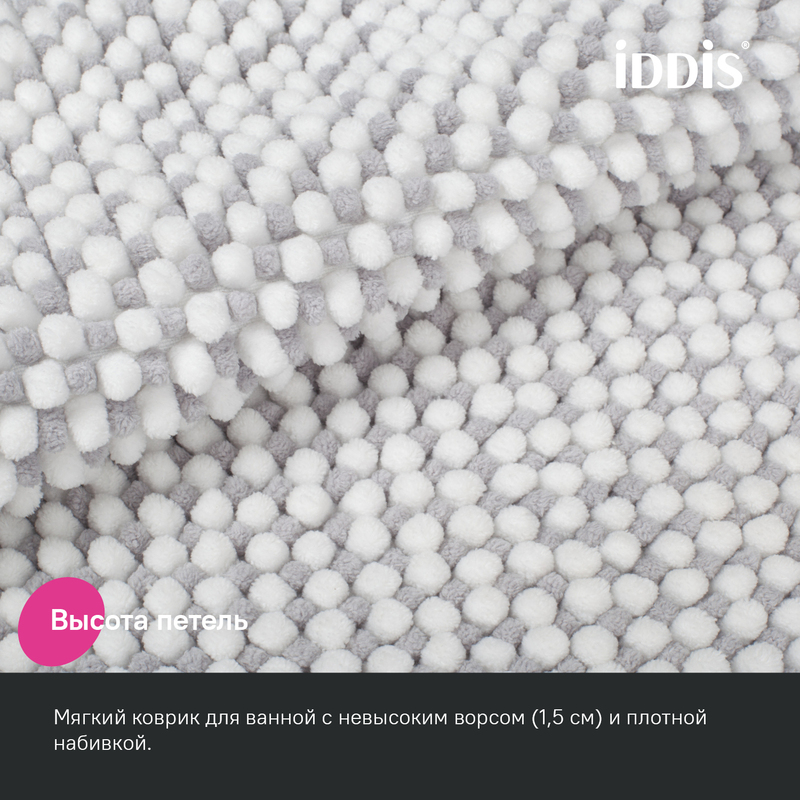 iDDiS®

Высота петель

Мягкий коврик для ванной с невысоким ворсом (1,5 см) и плотной набивкой.