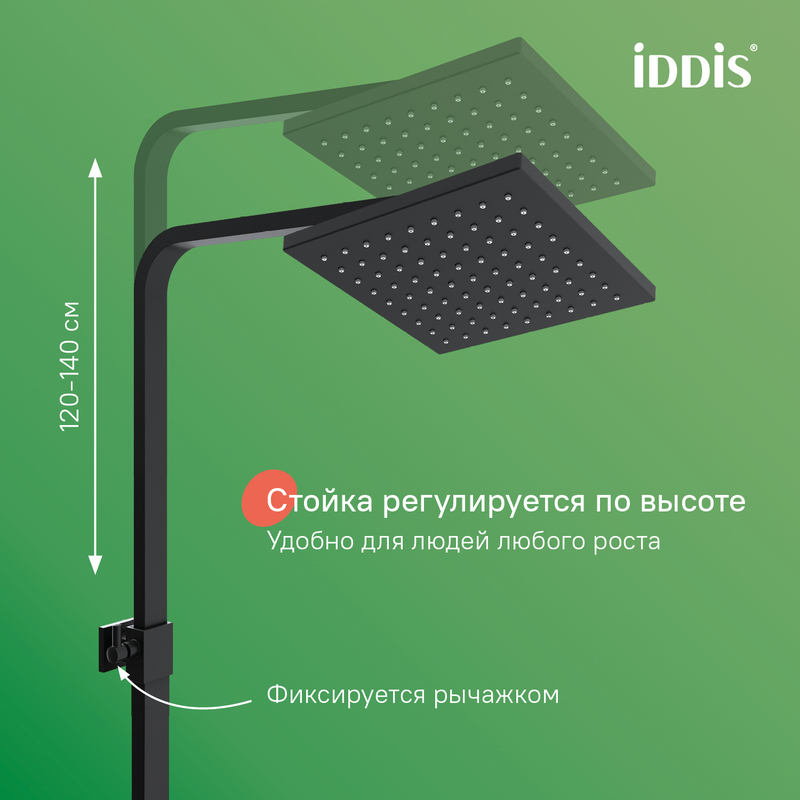 iDDiS®

120–140 см

Стойка регулируется по высоте
Удобно для людей любого роста

Фиксируется рычажком