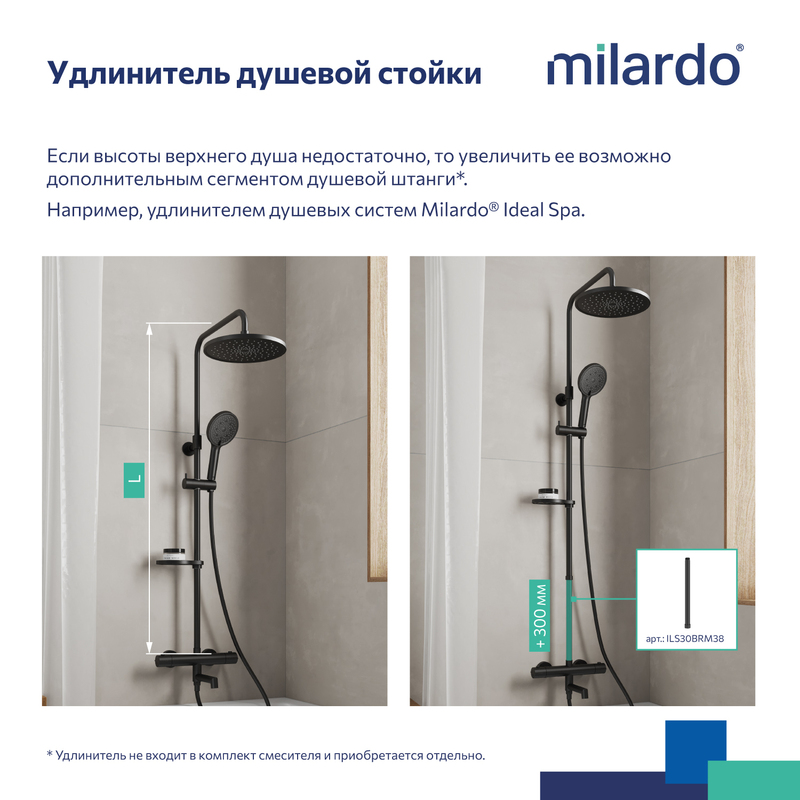 Удлинитель душевой стойки

milardo®

Если высоты верхнего душа недостаточно, то увеличить ее возможно дополнительным сегментом душевой штанги*.

Например, удлинителем душевых систем Milardo® Ideal Spa.

L

+ 300 мм

арт.: ILS30BRM38

* Удлинитель не входит в комплект смесителя и приобретается отдельно.