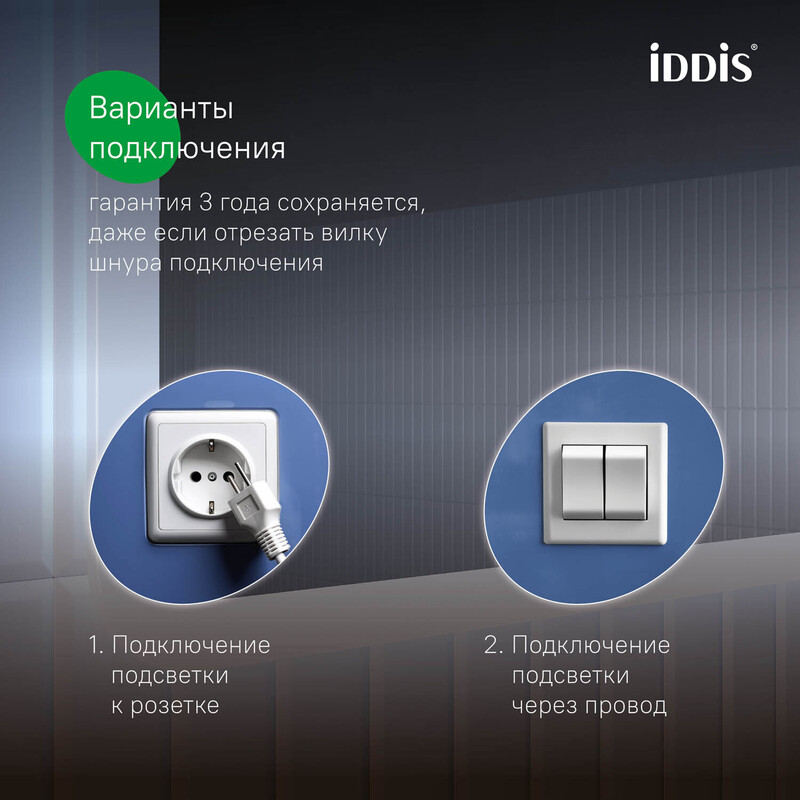 iDDiS®

Варианты подключения

гарантия 3 года сохраняется, даже если отрезать вилку шнура подключения

1. Подключение подсветки к розетке

2. Подключение подсветки через провод