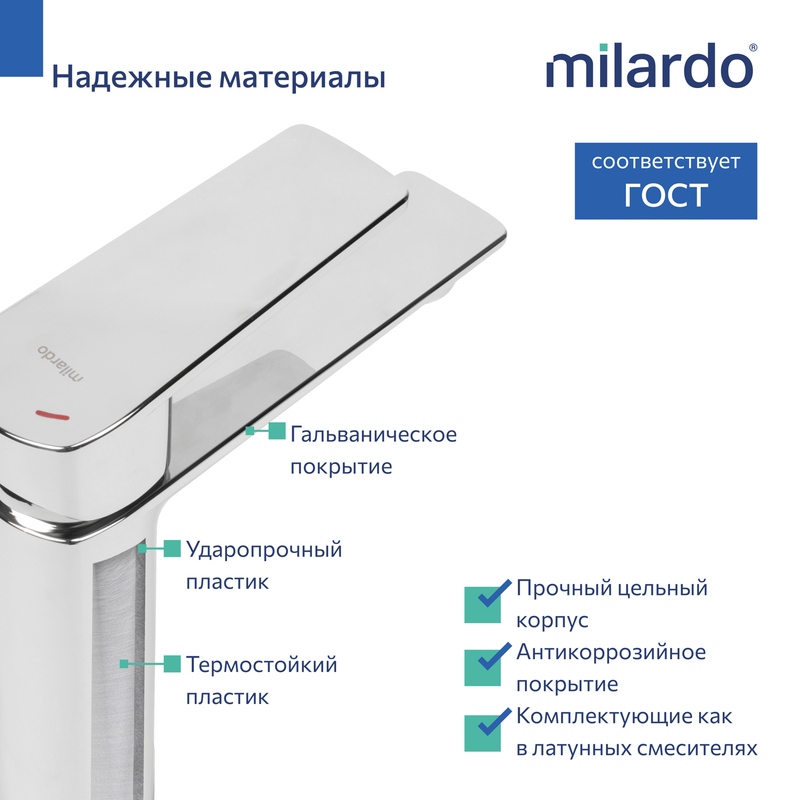 Надежные материалы

milardo®

соответствует ГОСТ

milardo

Гальваническое покрытие

Ударопрочный пластик

Термостойкий пластик

Прочный цельный корпус

Антикоррозийное покрытие

Комплектующие как в латунных смесителях