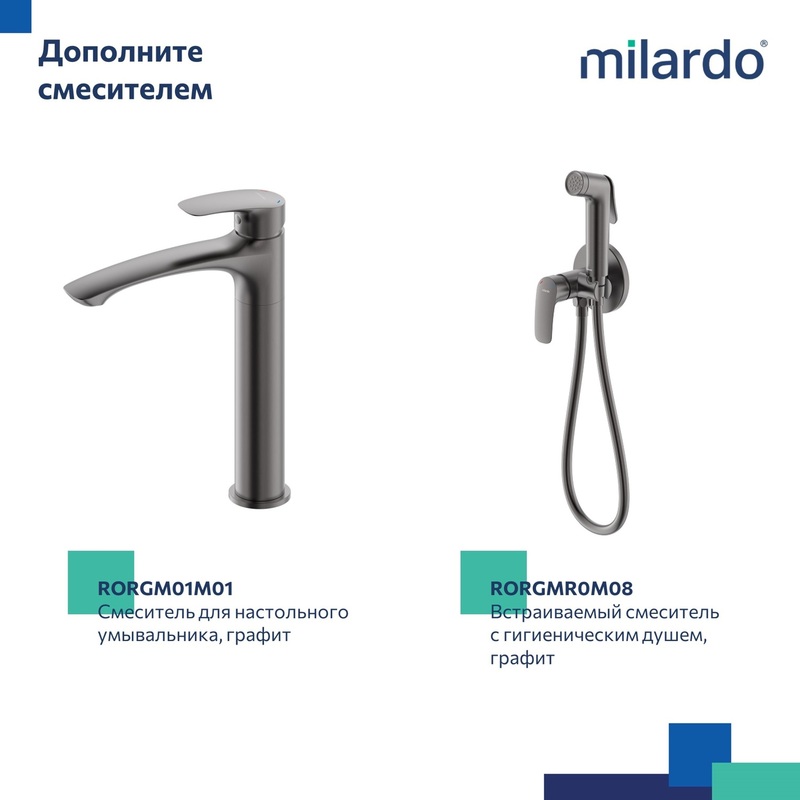 Дополните смесителем

milardo®

RORGM01M01
Смеситель для настольного умывальника, графит

RORGMR0M08
Встраиваемый смеситель с гигиеническим душем, графит