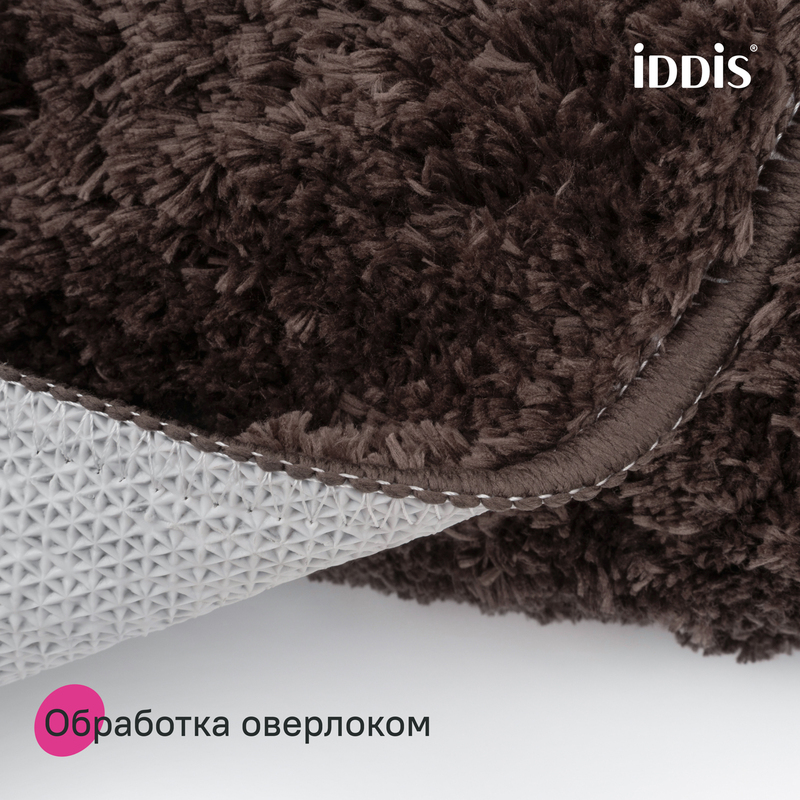 iDDiS®

Обработка оверлоком