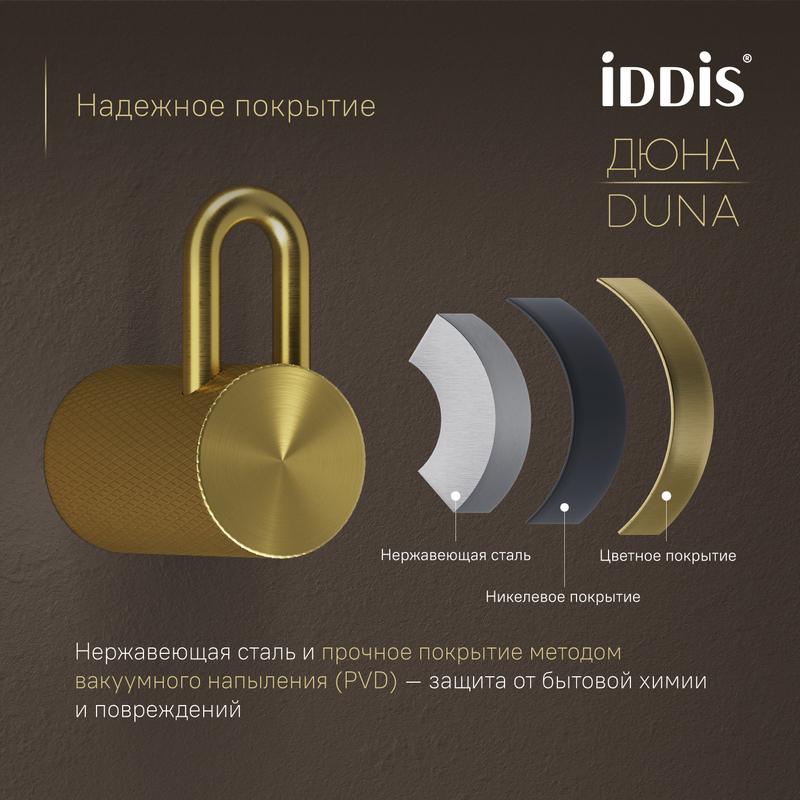 Надежное покрытие

iDDiS®

ДЮНА
DUNA

Нержавеющая сталь

Никелевое покрытие

Цветное покрытие

Нержавеющая сталь и прочное покрытие методом вакуумного напыления (PVD) — защита от бытовой химии и повреждений