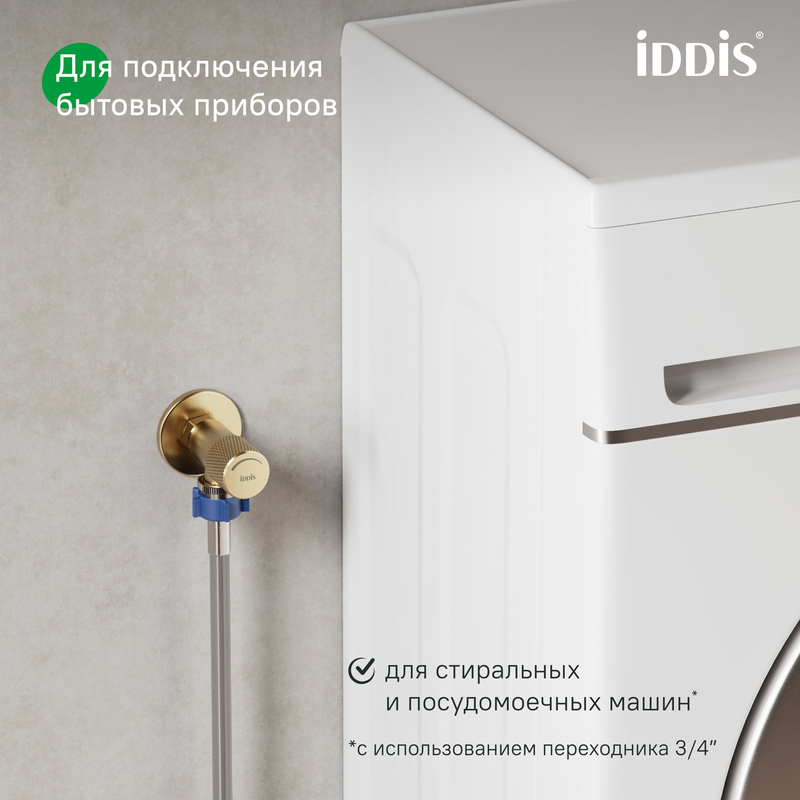 Для подключения бытовых приборов

iDDiS®

iDDiS

для стиральных и посудомоечных машин*

*с использованием переходника 3/4"