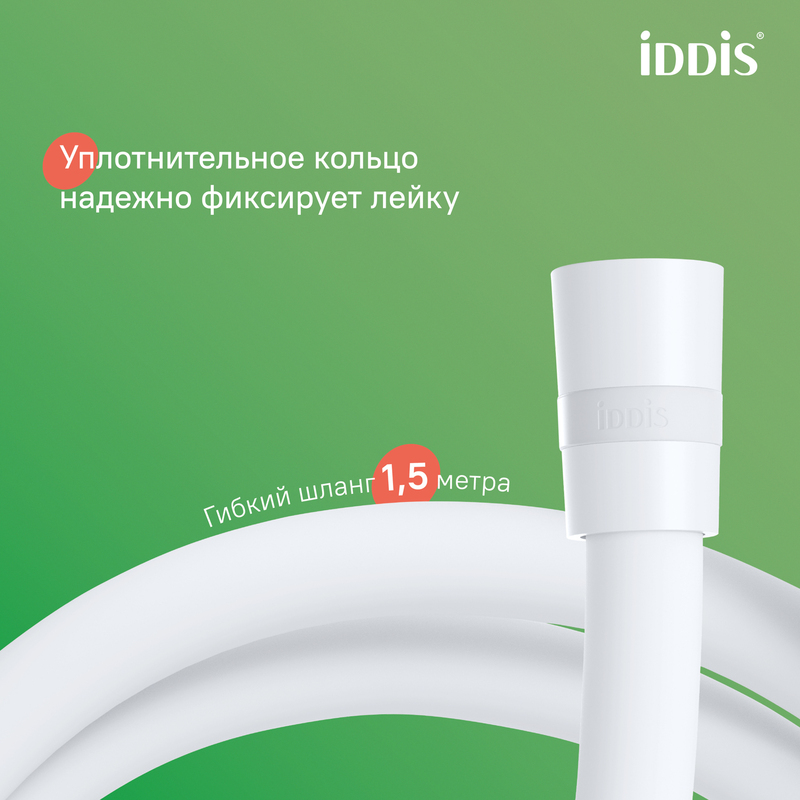 iDDiS®

Уплотнительное кольцо надежно фиксирует лейку

iDDiS

Гибкий шланг 1,5 метра