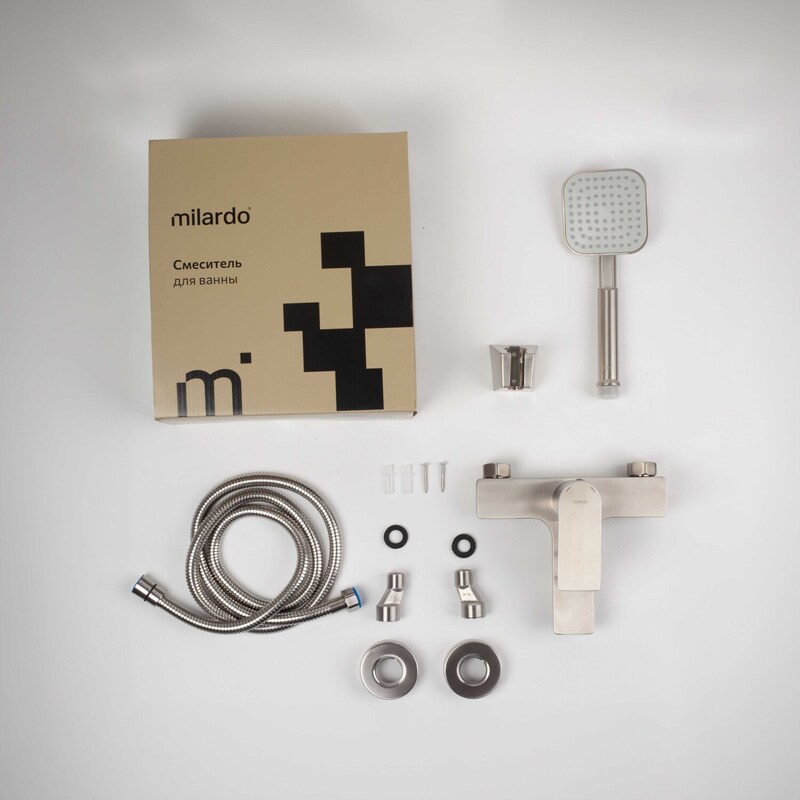 milardo

Смеситель
для ванны

m