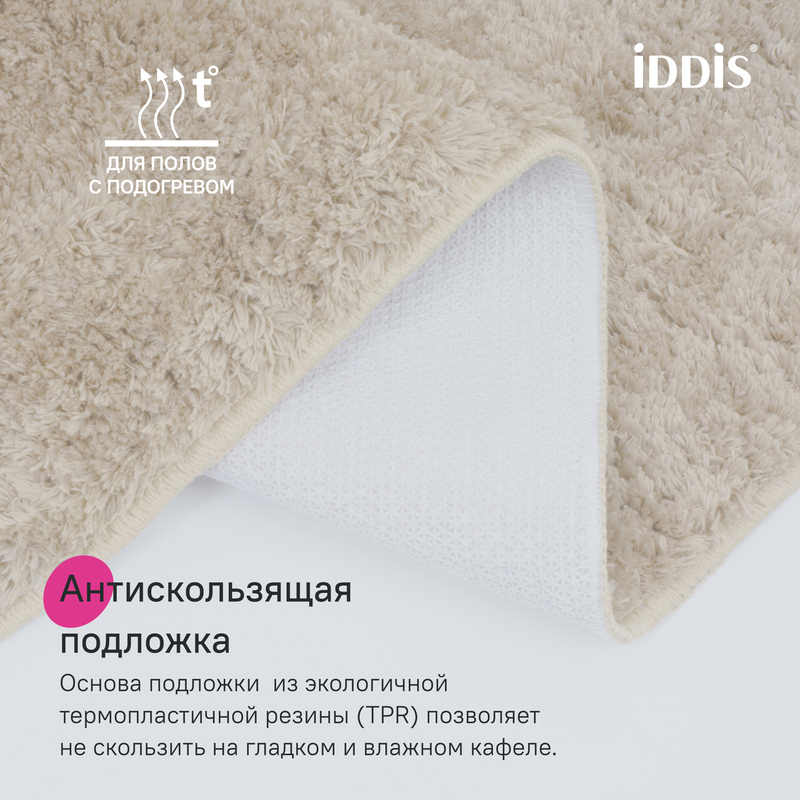 t°
ДЛЯ ПОЛОВ
С ПОДОГРЕВОМ

iDDiS®

Антискользящая подложка

Основа подложки  из экологичной термопластичной резины (TPR) позволяет не скользить на гладком и влажном кафеле.