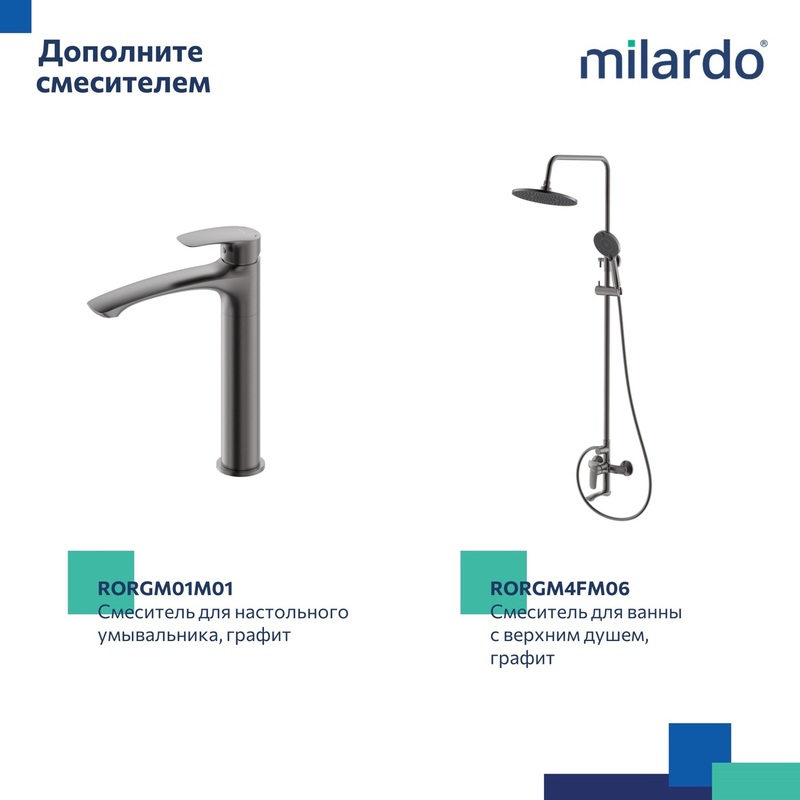 Дополните смесителем

milardo®

RORGM01M01
Смеситель для настольного умывальника, графит

RORGM4FM06
Смеситель для ванны с верхним душем, графит