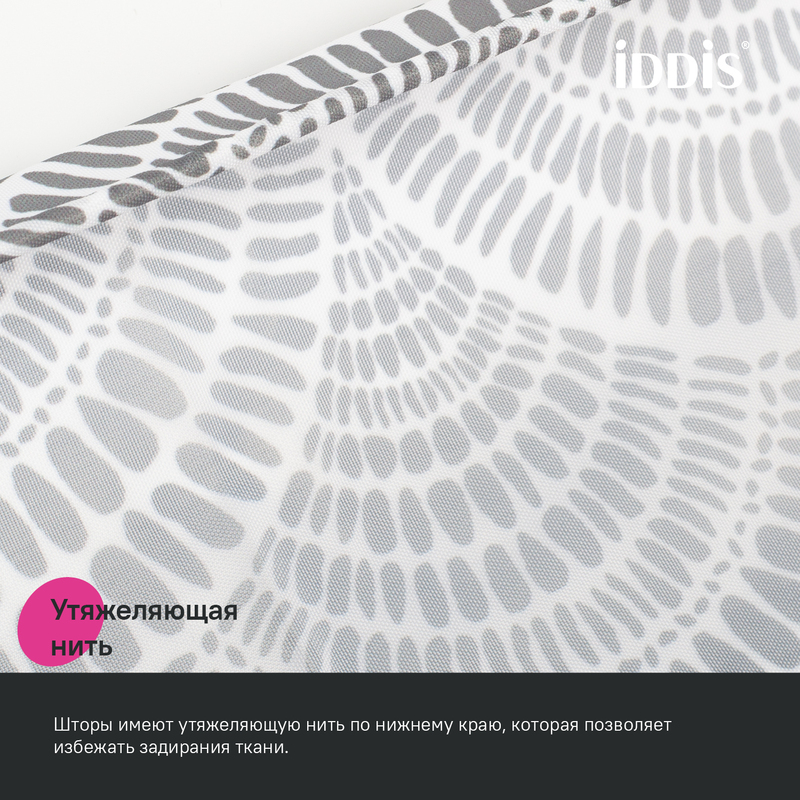 iDDIS®

Утяжеляющая нить

Шторы имеют утяжеляющую нить по нижнему краю, которая позволяет избежать задирания ткани.