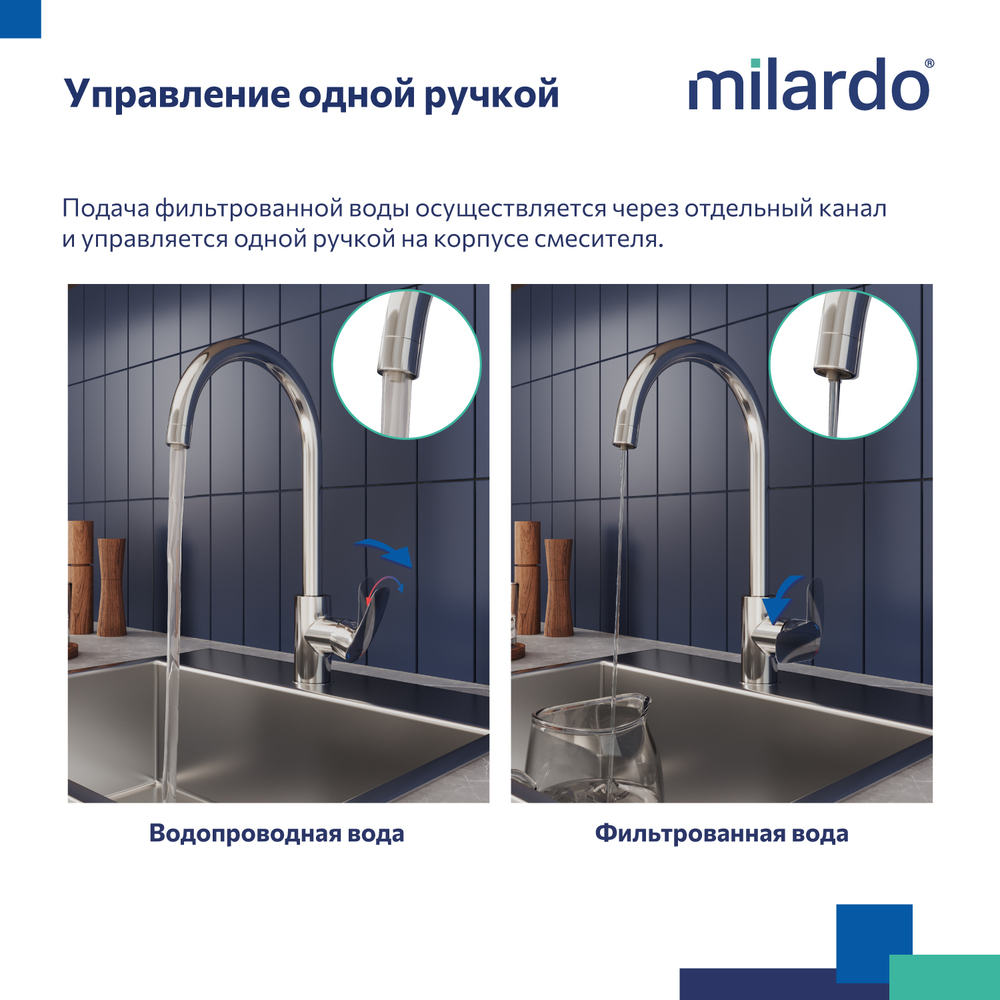 Управление одной ручкой

milardo®

Подача фильтрованной воды осуществляется через отдельный канал и управляется одной ручкой на корпусе смесителя.

Водопроводная вода

Фильтрованная вода