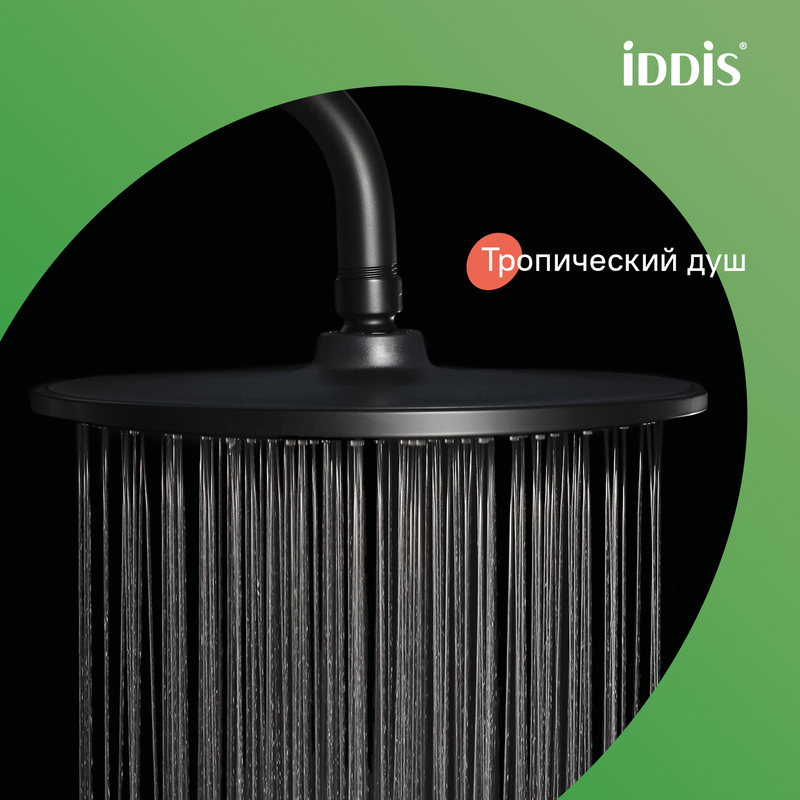 iDDiS®

Тропический душ