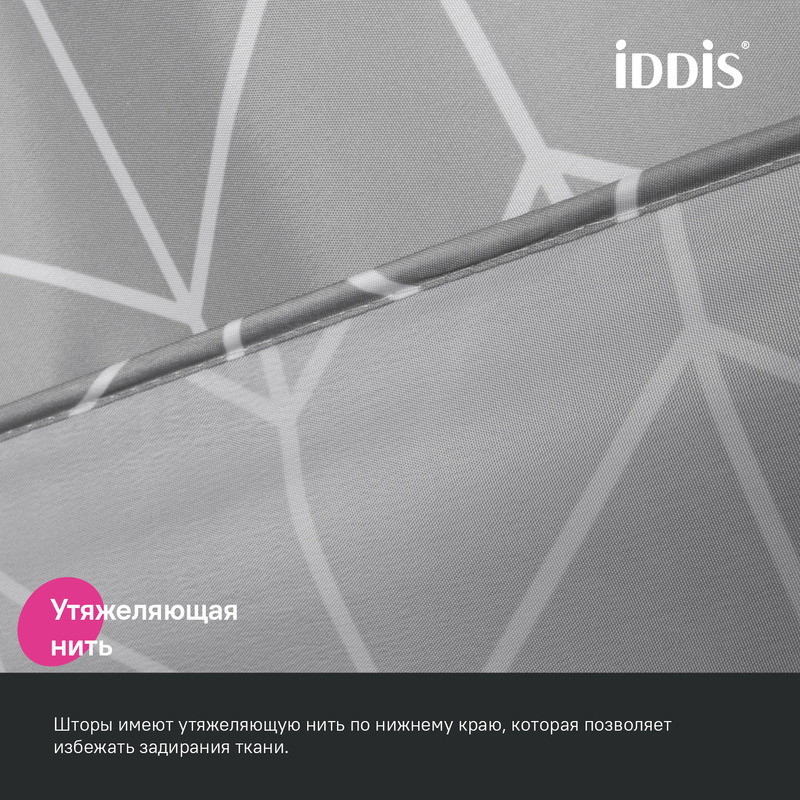 iDDiS®

Утяжеляющая нить

Шторы имеют утяжеляющую нить по нижнему краю, которая позволяет избежать задирания ткани.