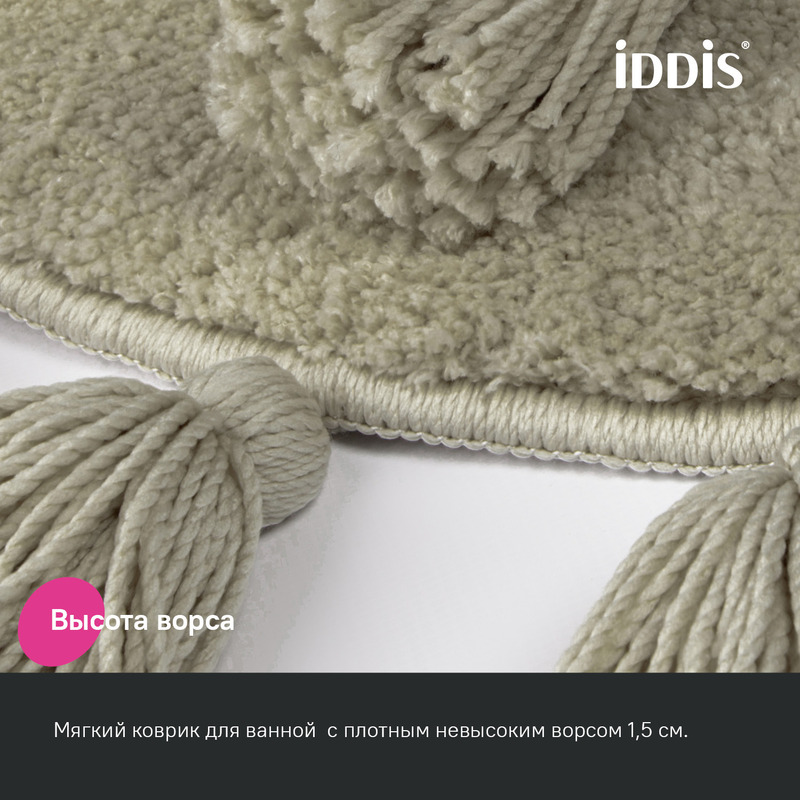 iDDiS®

Высота ворса

Мягкий коврик для ванной с плотным невысоким ворсом 1,5 см.