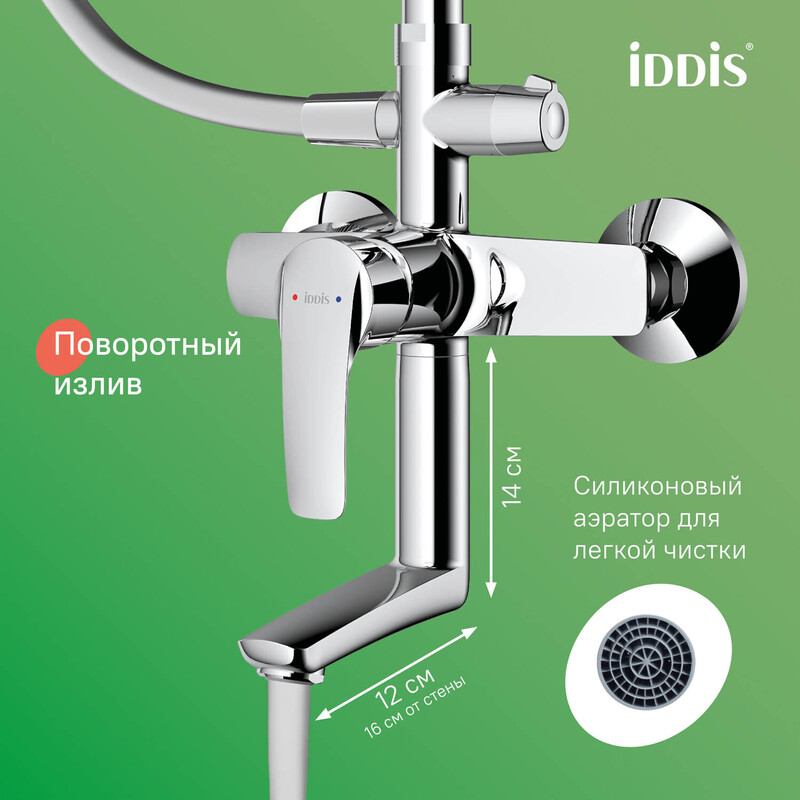 iDDiS®

iDDiS

Поворотный излив

14 см

Силиконовый аэратор для легкой чистки

12 см
16 см от стены