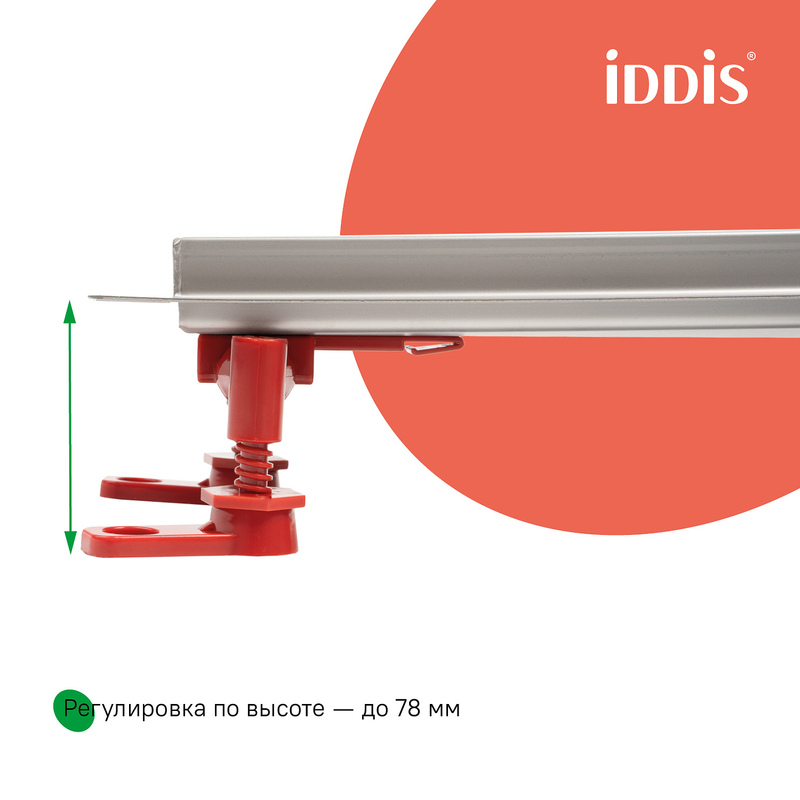 iDDiS®

Регулировка по высоте — до 78 мм