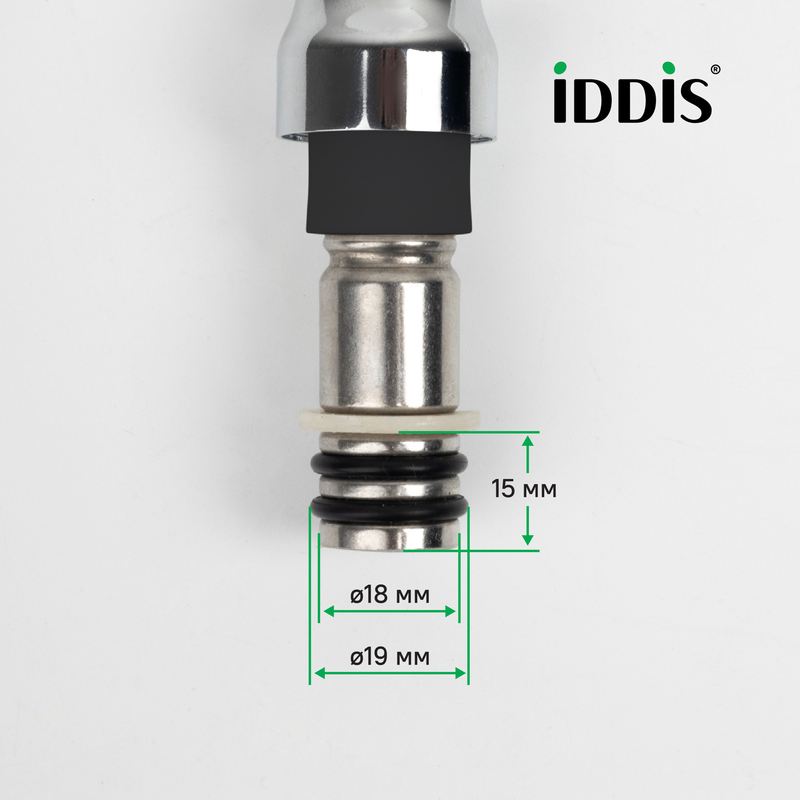 IDDIS®

15 мм

ø18 мм

ø19 мм