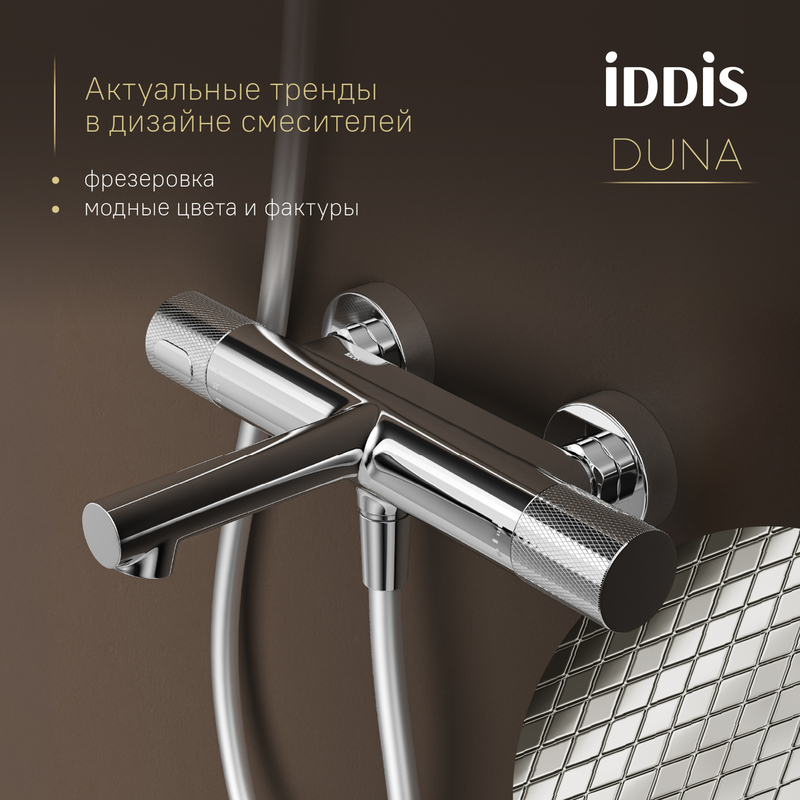 Актуальные тренды в дизайне смесителей

• фрезеровка
• модные цвета и фактуры

iDDiS
DUNA