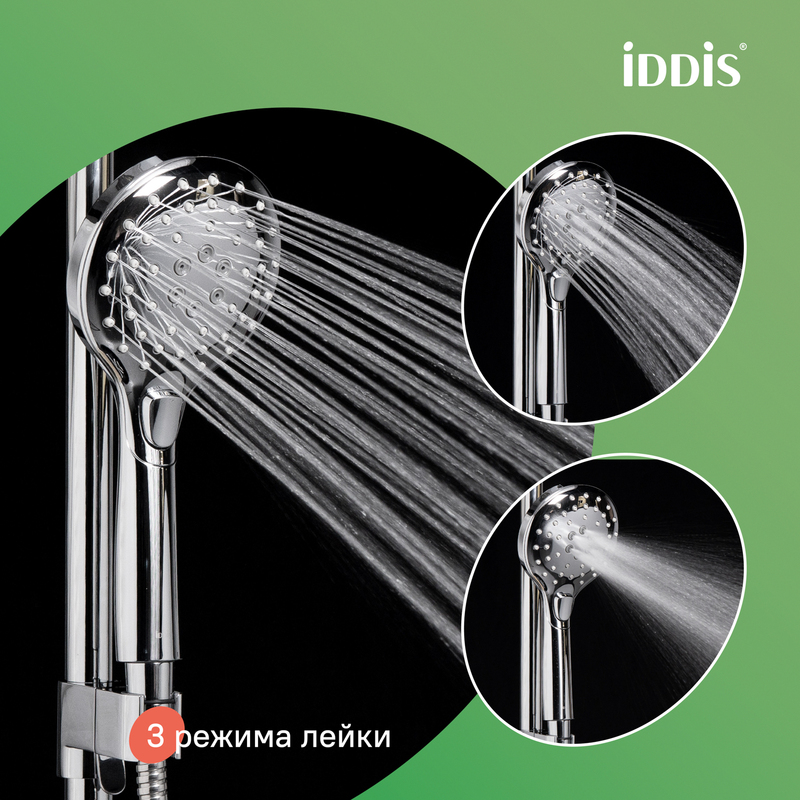 iDDiS®

3 режима лейки