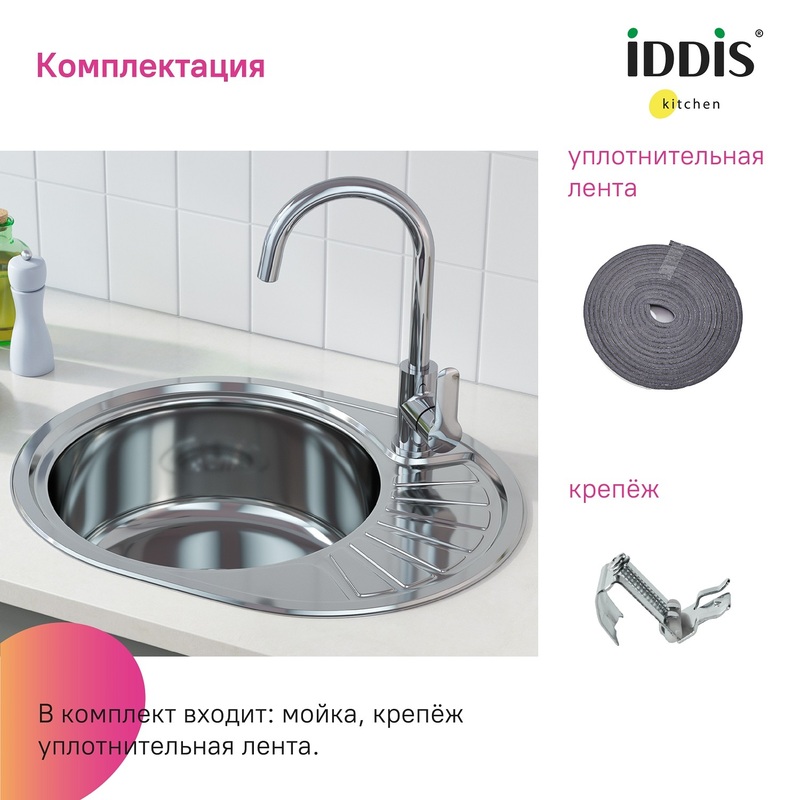 Комплектация

iDDiS®
kitchen

уплотнительная лента

крепёж

В комплект входит: мойка, крепёж уплотнительная лента.