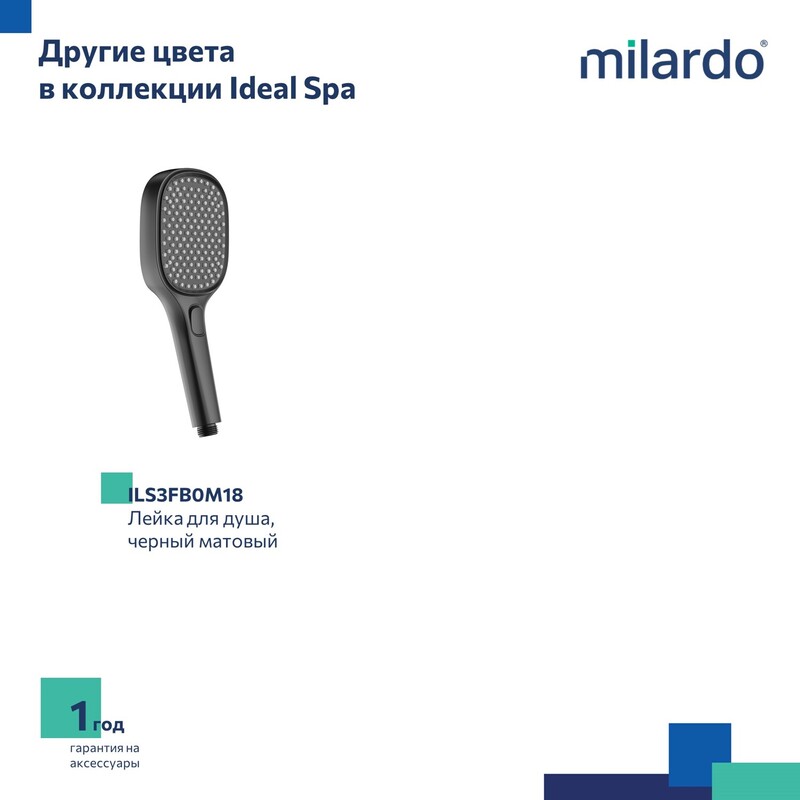 Другие цвета в коллекции Ideal Spa

milardo®

ILS3FB0M18
Лейка для душа, черный матовый

1 год
гарантия на аксессуары