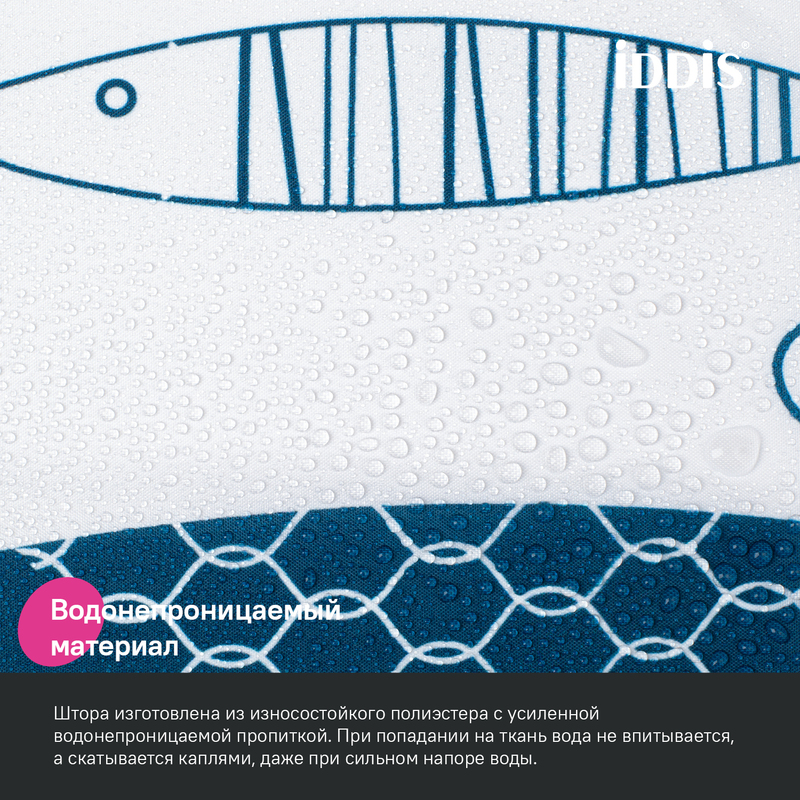 iDDiS

Водонепроницаемый материал

Штора изготовлена из износостойкого полиэстера с усиленной водонепроницаемой пропиткой. При попадании на ткань вода не впитывается, а скатывается каплями, даже при сильном напоре воды.