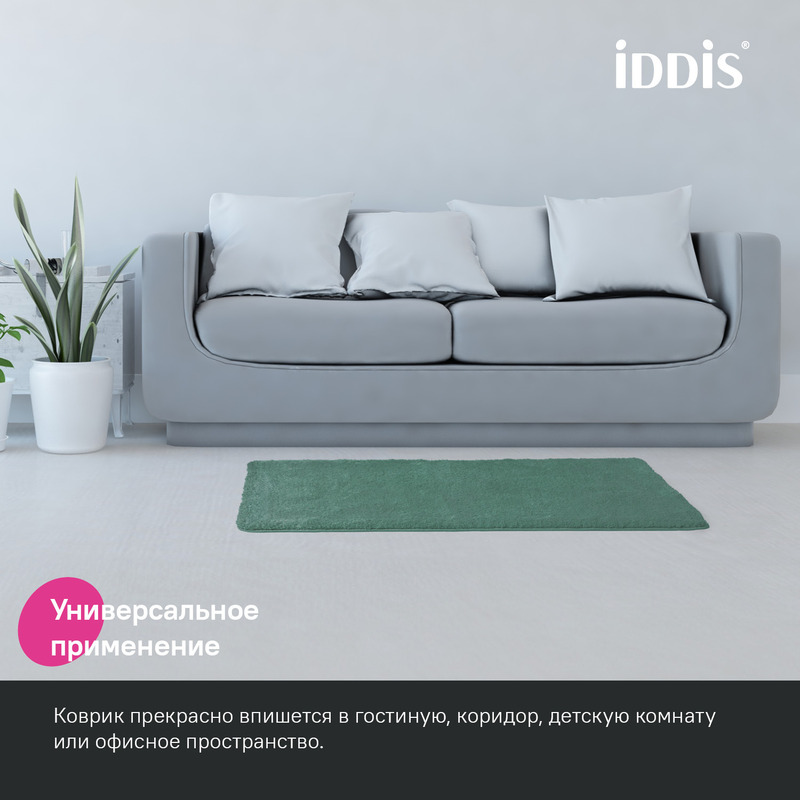 iDDiS®

Универсальное применение

Коврик прекрасно впишется в гостиную, коридор, детскую комнату или офисное пространство.