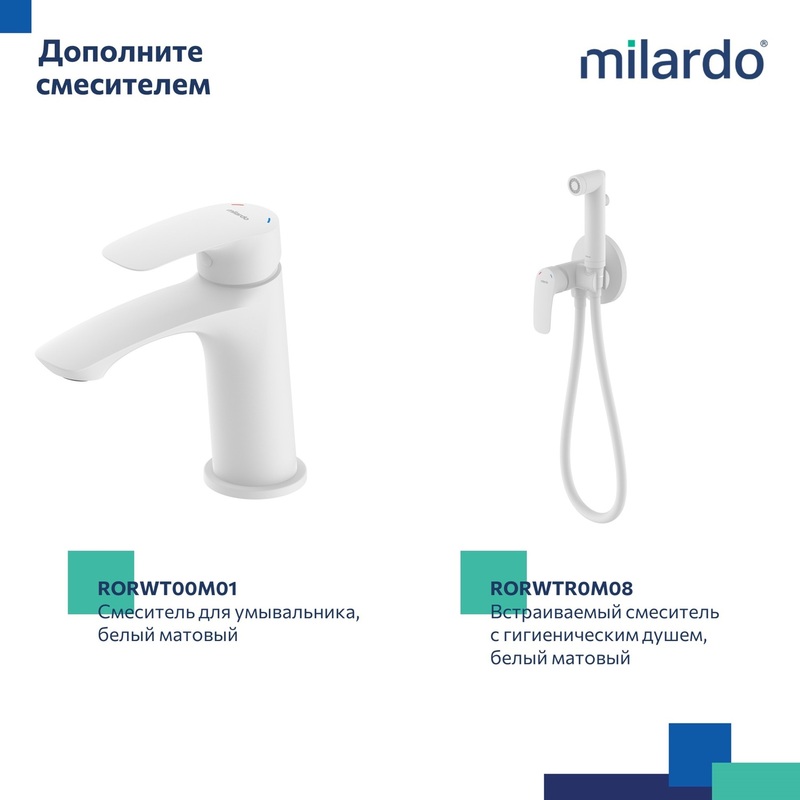 Дополните смесителем

milardo®

milardo

RORWT00M01
Смеситель для умывальника, белый матовый

RORWTR0M08
Встраиваемый смеситель с гигиеническим душем, белый матовый