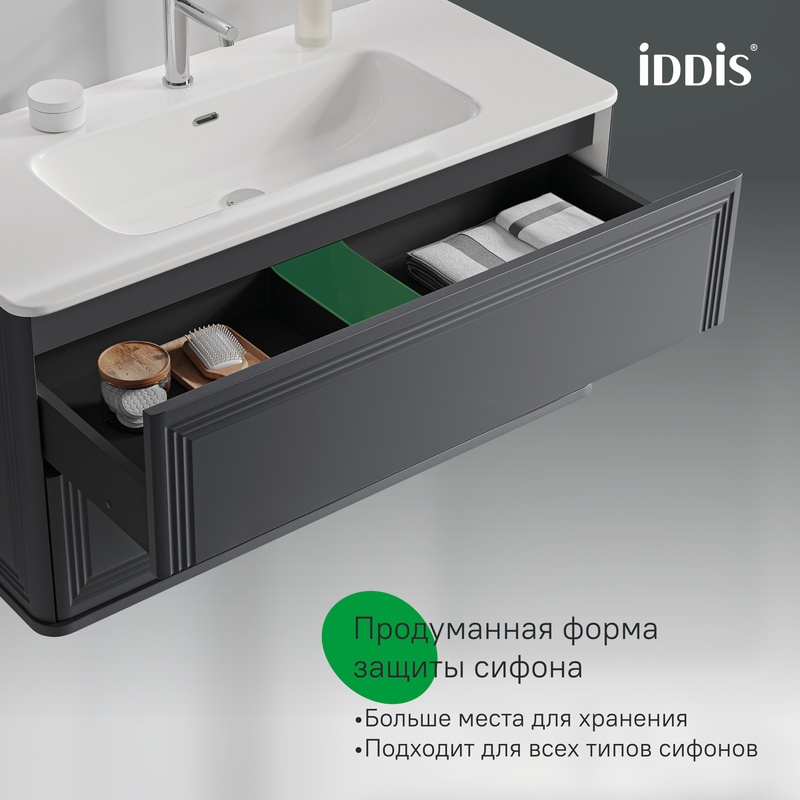 iDDiS®

Продуманная форма защиты сифона

•Больше места для хранения
•Подходит для всех типов сифонов