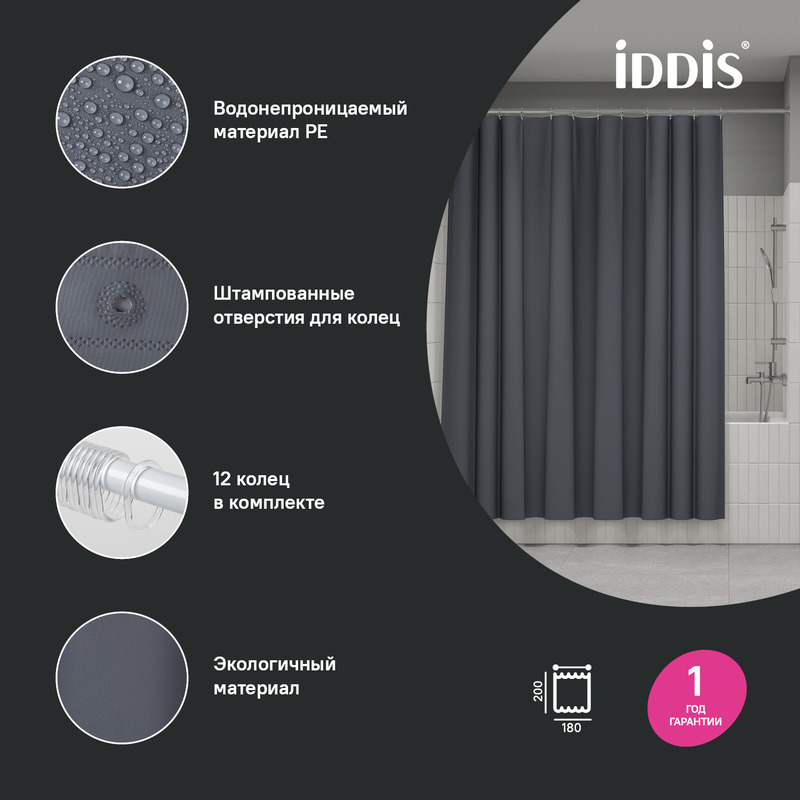 iDDiS®

Водонепроницаемый материал PE

Штампованные отверстия для колец

12 колец в комплекте

Экологичный материал

200
180

1
ГОД
ГАРАНТИИ