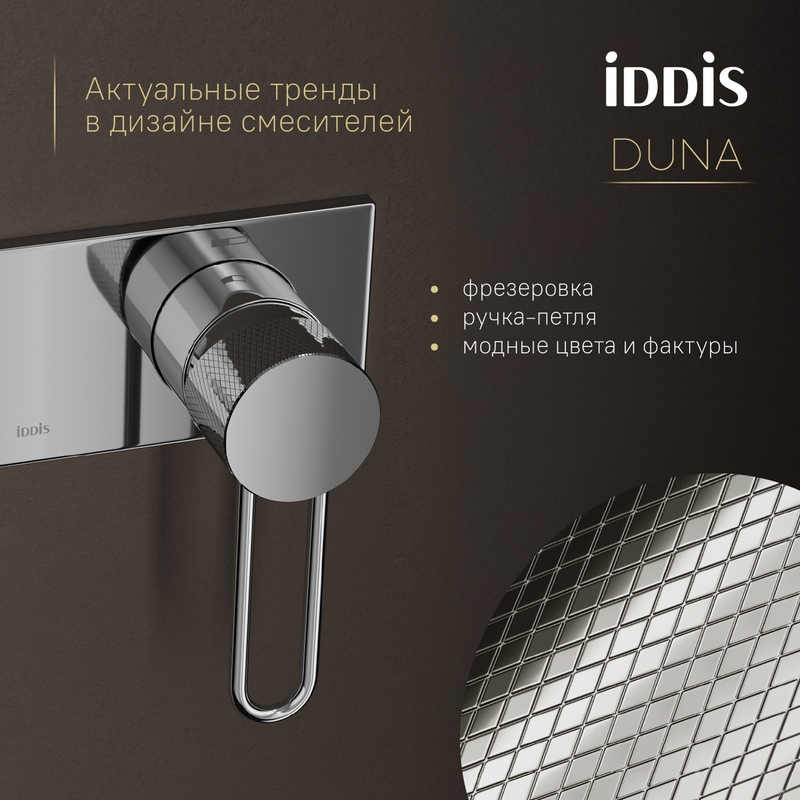 Актуальные тренды в дизайне смесителей

iDDiS

DUNA

• фрезеровка
• ручка-петля
• модные цвета и фактуры

iDDiS