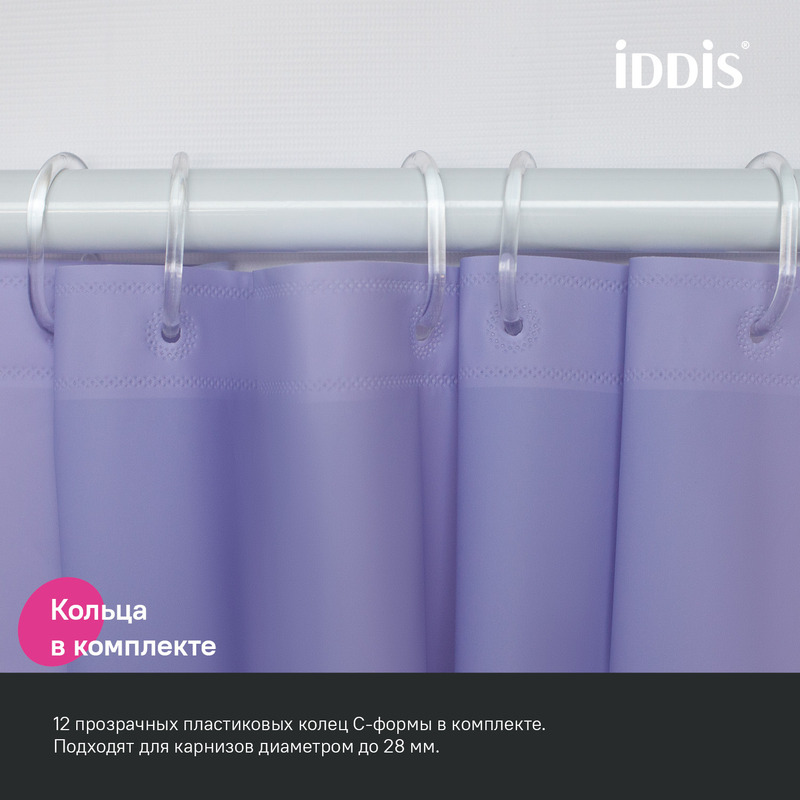 iDDiS®

Кольца
в комплекте

12 прозрачных пластиковых колец С-формы в комплекте.
Подходят для карнизов диаметром до 28 мм.