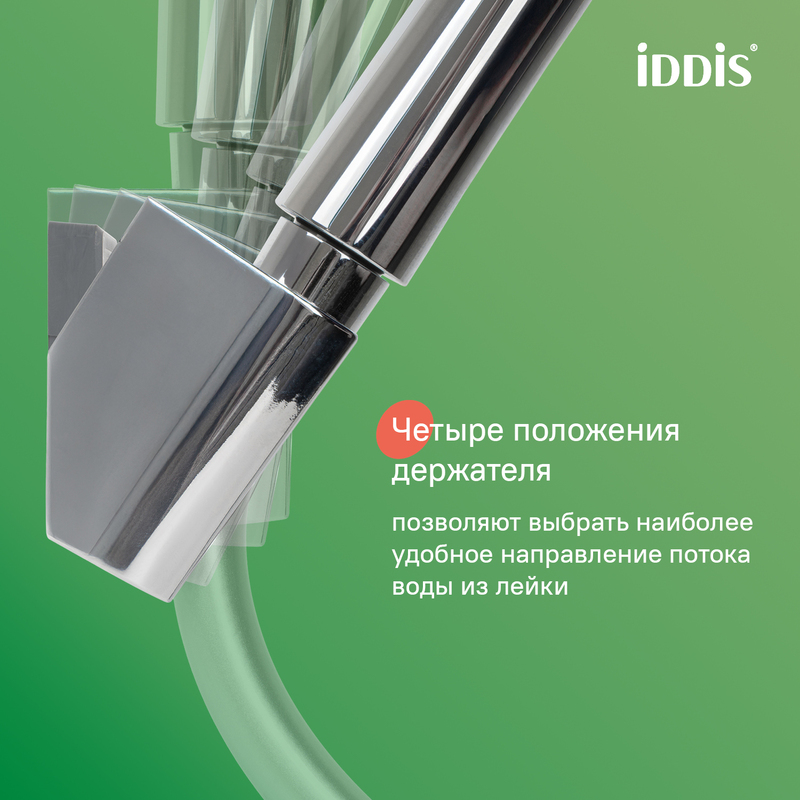 iDDiS®

Четыре положения держателя

позволяют выбрать наиболее удобное направление потока воды из лейки