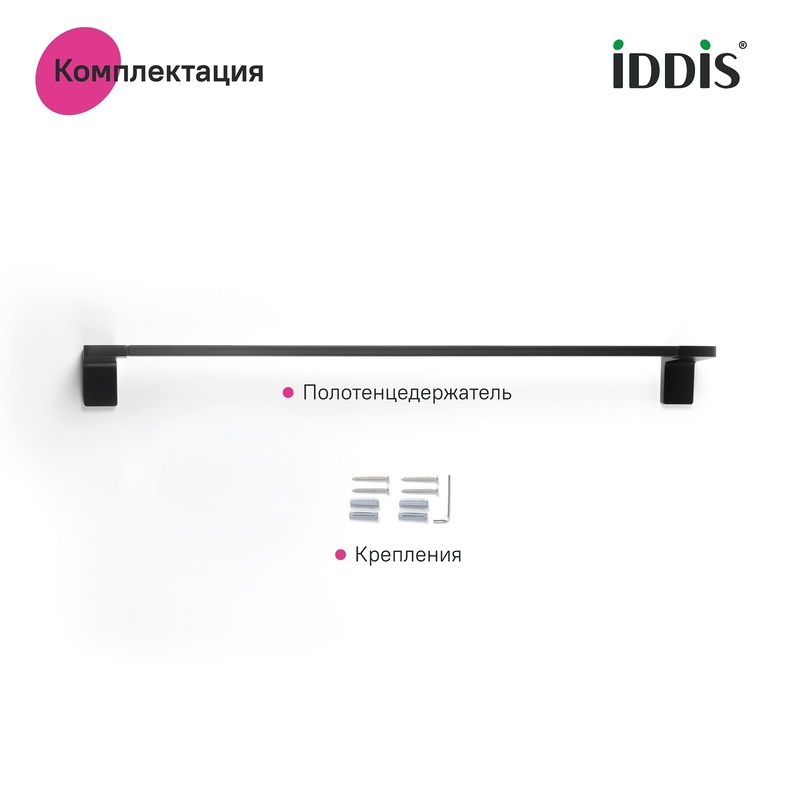 Комплектация

iDDiS®

Полотенцедержатель

Крепления