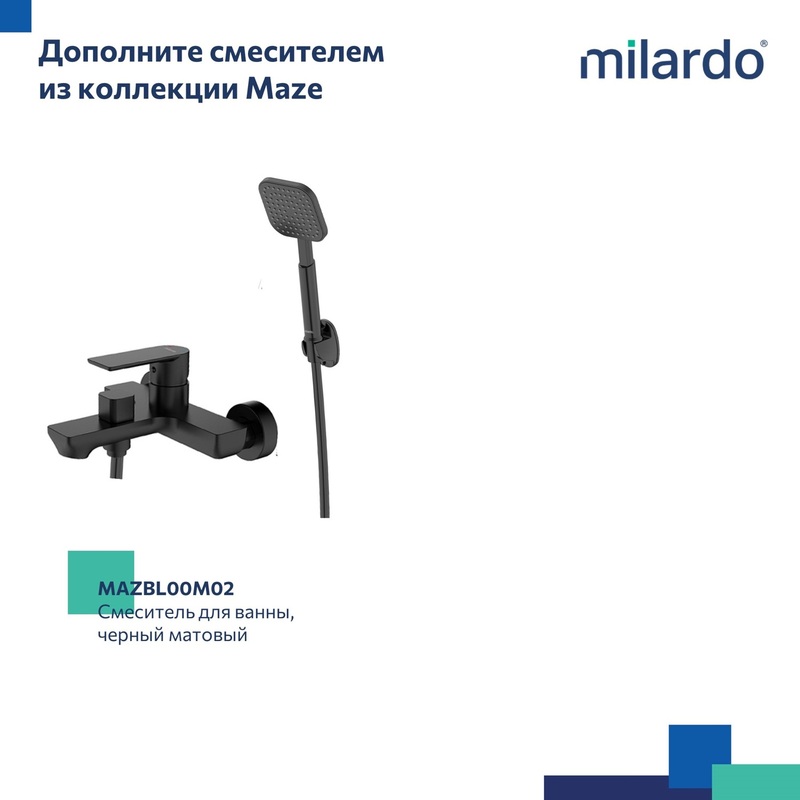 Дополните смесителем из коллекции Maze

milardo®

MAZBL00M02
Смеситель для ванны, черный матовый