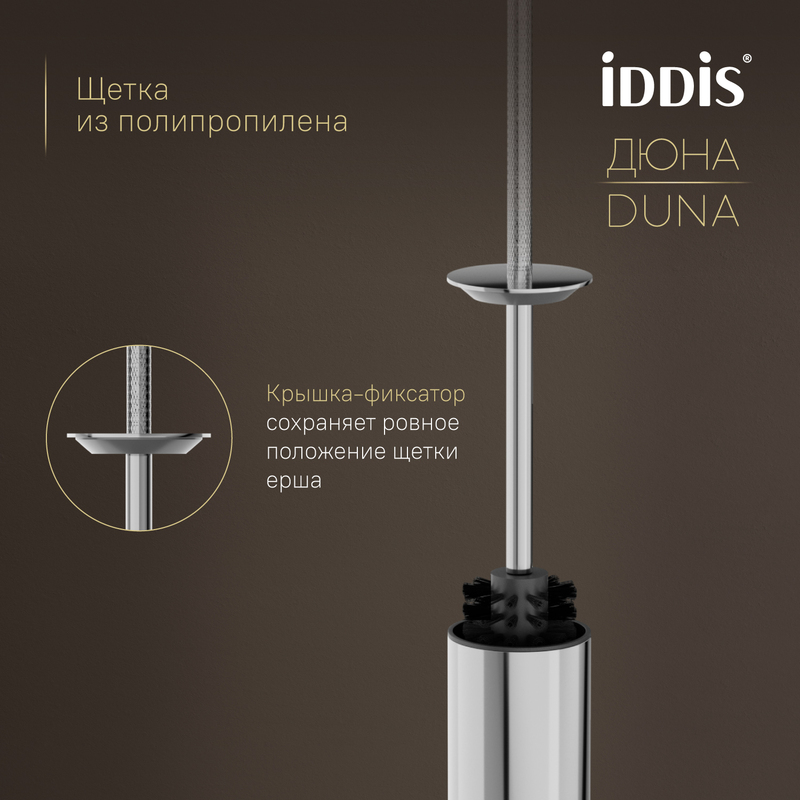 Щетка
из полипропилена

iDDiS®

ДЮНА
DUNA

Крышка-фиксатор сохраняет ровное положение щетки ерша