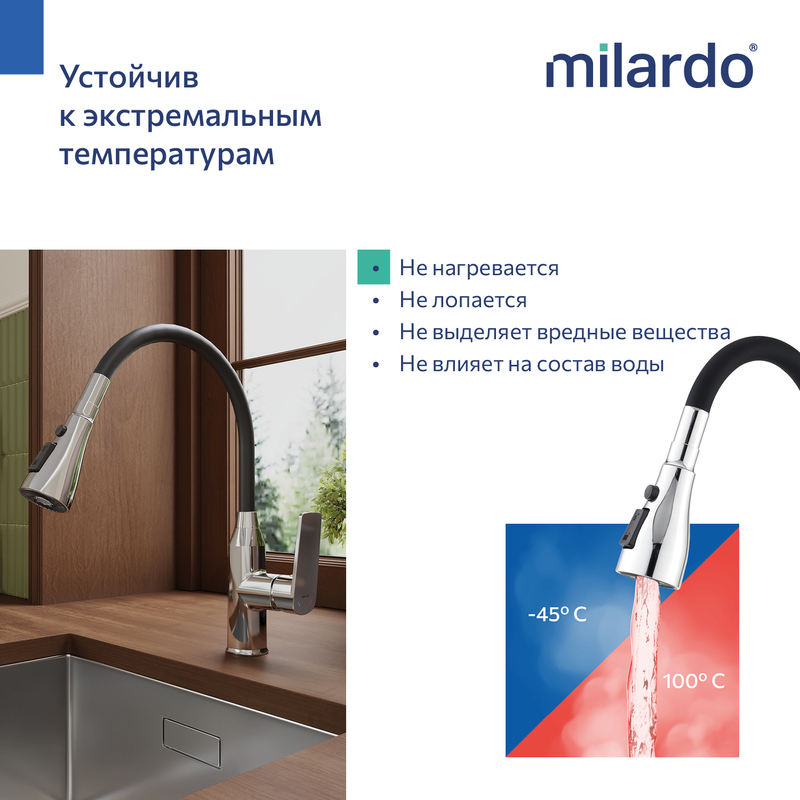 Устойчив к экстремальным температурам

milardo®

• Не нагревается
• Не лопается
• Не выделяет вредные вещества
• Не влияет на состав воды

-45° C

100° C