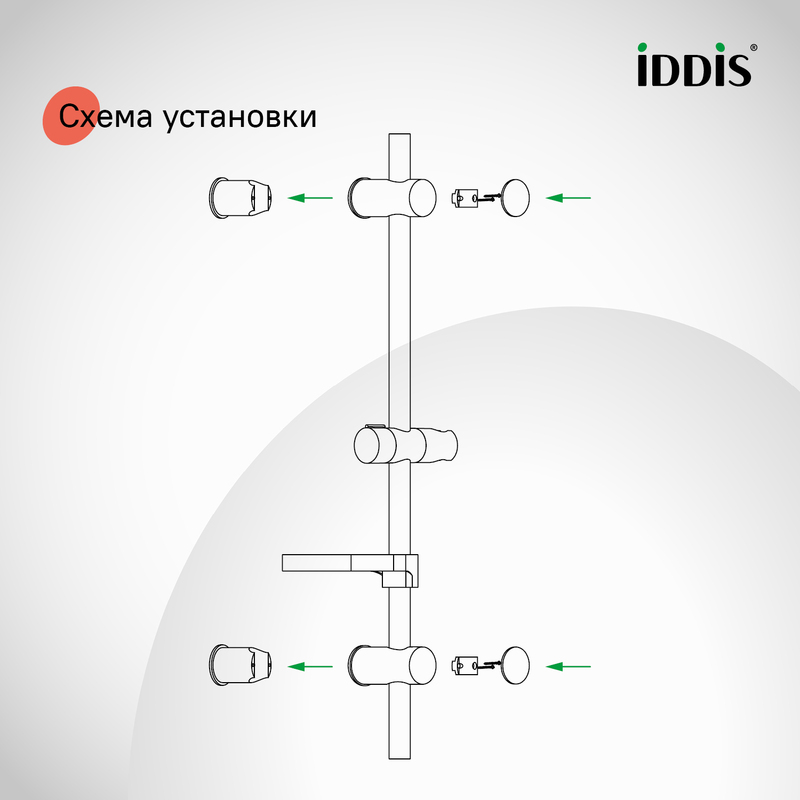 iDDiS®

Схема установки