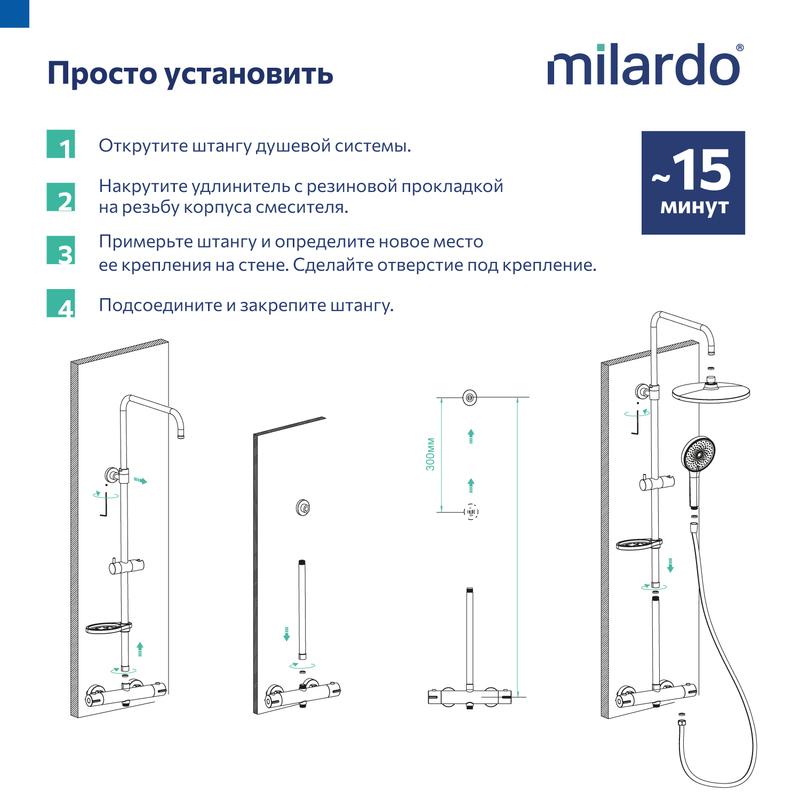 Просто установить

milardo®

1 Открутите штангу душевой системы.

2 Накрутите удлинитель с резиновой прокладкой на резьбу корпуса смесителя.

3 Примерьте штангу и определите новое место ее крепления на стене. Сделайте отверстие под крепление.

4 Подсоедините и закрепите штангу.

~15 минут

300мм