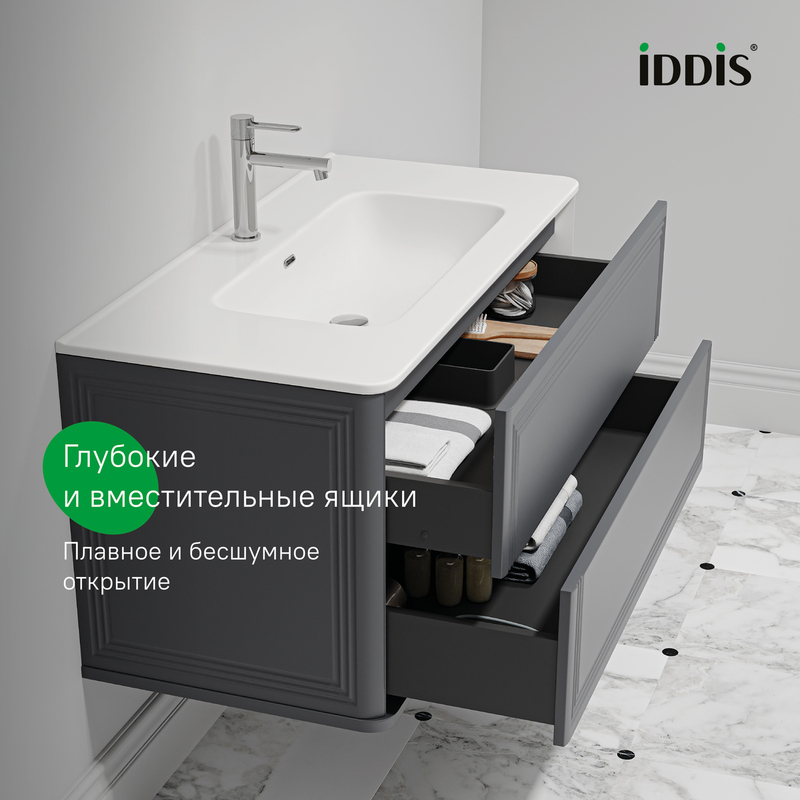 IDDIS®

Глубокие и вместительные ящики

Плавное и бесшумное открытие