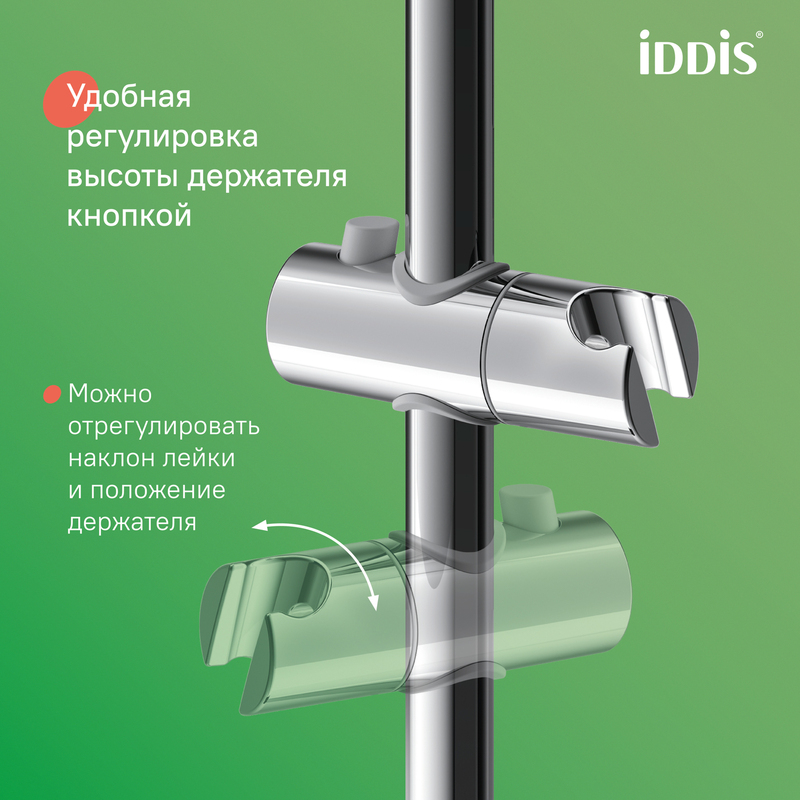 iDDiS®

Удобная регулировка высоты держателя кнопкой

Можно отрегулировать наклон лейки и положение держателя