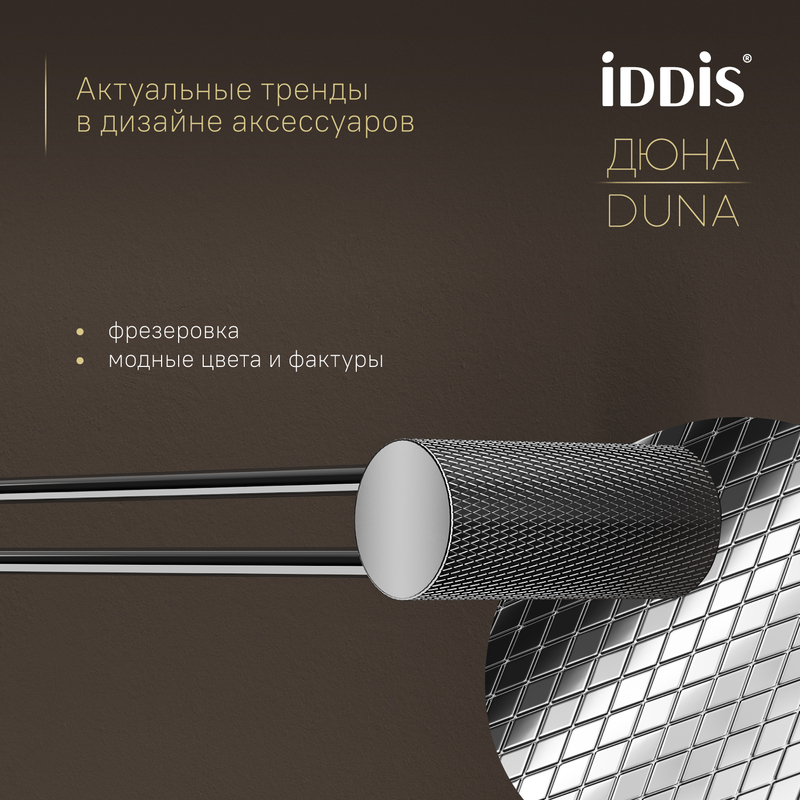 Актуальные тренды в дизайне аксессуаров

iDDiS®

ДЮНА

DUNA

• фрезеровка
• модные цвета и фактуры